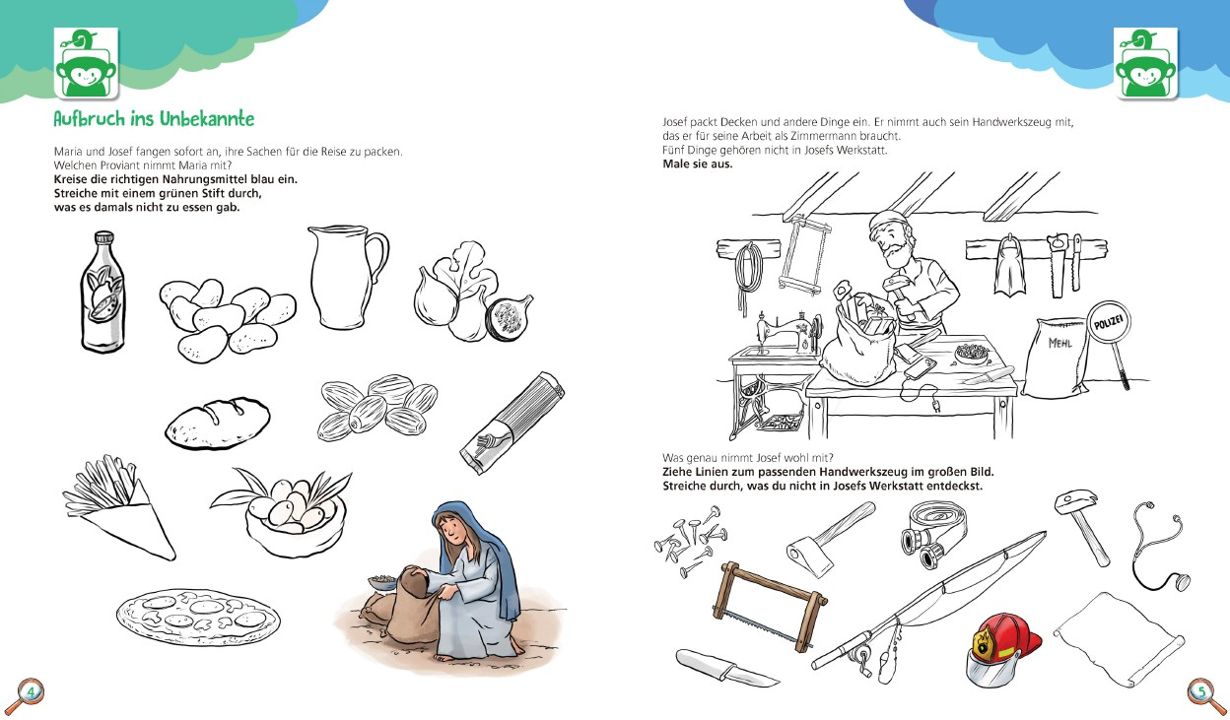 Aufbruch ins Unbekannte

Maria und Josef fangen sofort an, ihre Sachen für die Reise zu packen. Welchen Proviant nimmt Maria mit?
**Kreise die richtigen Nahrungsmittel blau ein.
Streiche mit einem grünen Stift durch, was es damals nicht zu essen gab.**

4

Josef packt Decken und andere Dinge ein. Er nimmt auch sein Handwerkszeug mit, das er für seine Arbeit als Zimmermann braucht.
Fünf Dinge gehören nicht in Josefs Werkstatt.
**Male sie aus.**

MEHL

POLIZEI

Was genau nimmt Josef wohl mit?
**Ziehe Linien zum passenden Handwerkszeug im großen Bild.
Streiche durch, was du nicht in Josefs Werkstatt entdeckst.**

5